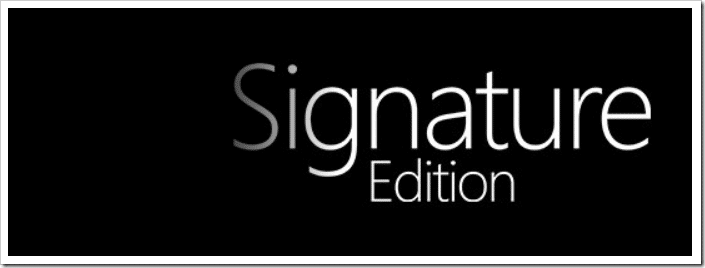 Signature
Edition